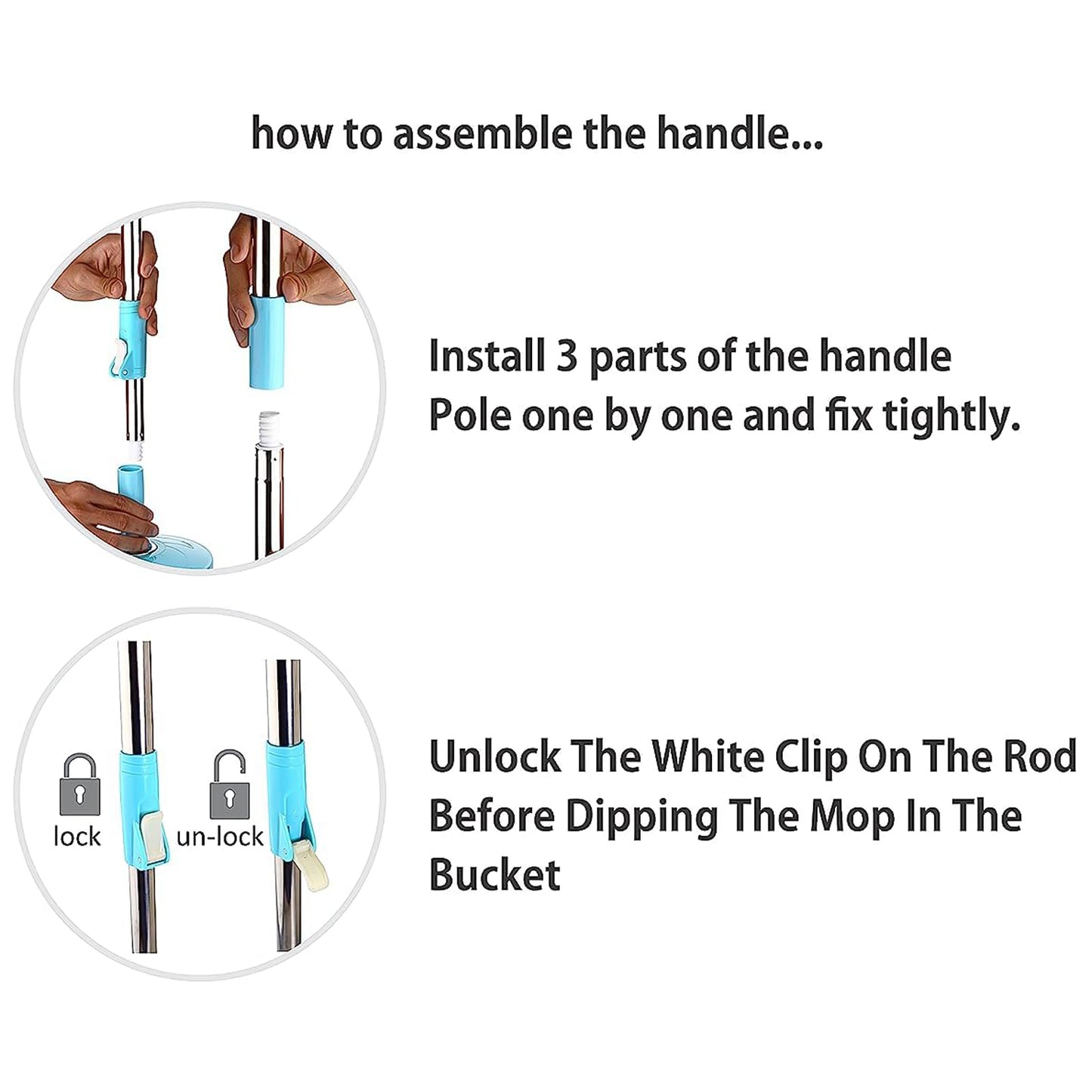 how to assemble the handle...

Install 3 parts of the handle Pole one by one and fix tightly.

lock

un-lock

Unlock The White Clip On The Rod Before Dipping The Mop In The Bucket